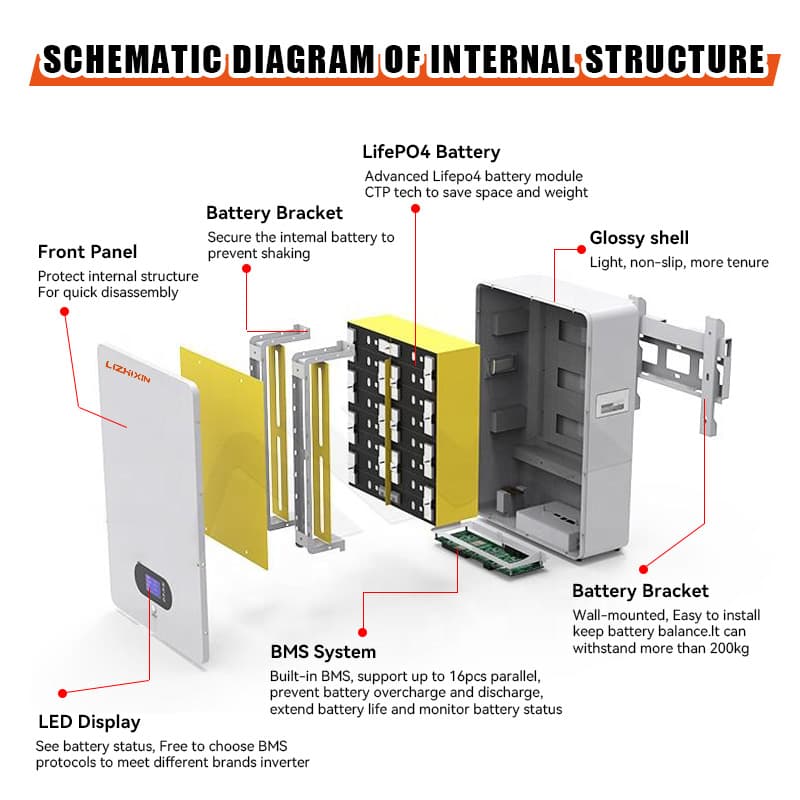 SCHEMATIC DIAGRAM OF INTERNAL STRUCTURE

LifePO4 Battery
Advanced Lifepo4 battery module
CTP tech to save space and weight

Battery Bracket
Secure the intemal battery to prevent shaking

Glossy shell
Light, non-slip, more tenure

Front Panel
Protect internal structure
For quick disassembly

LIZHIXIN

Battery Bracket
Wall-mounted, Easy to install keep battery balance.It can withstand more than 200kg

BMS System
Built-in BMS, support up to 16pcs parallel, prevent battery overcharge and discharge, extend battery life and monitor battery status

LED Display
See battery status, Free to choose BMS protocols to meet different brands inverter